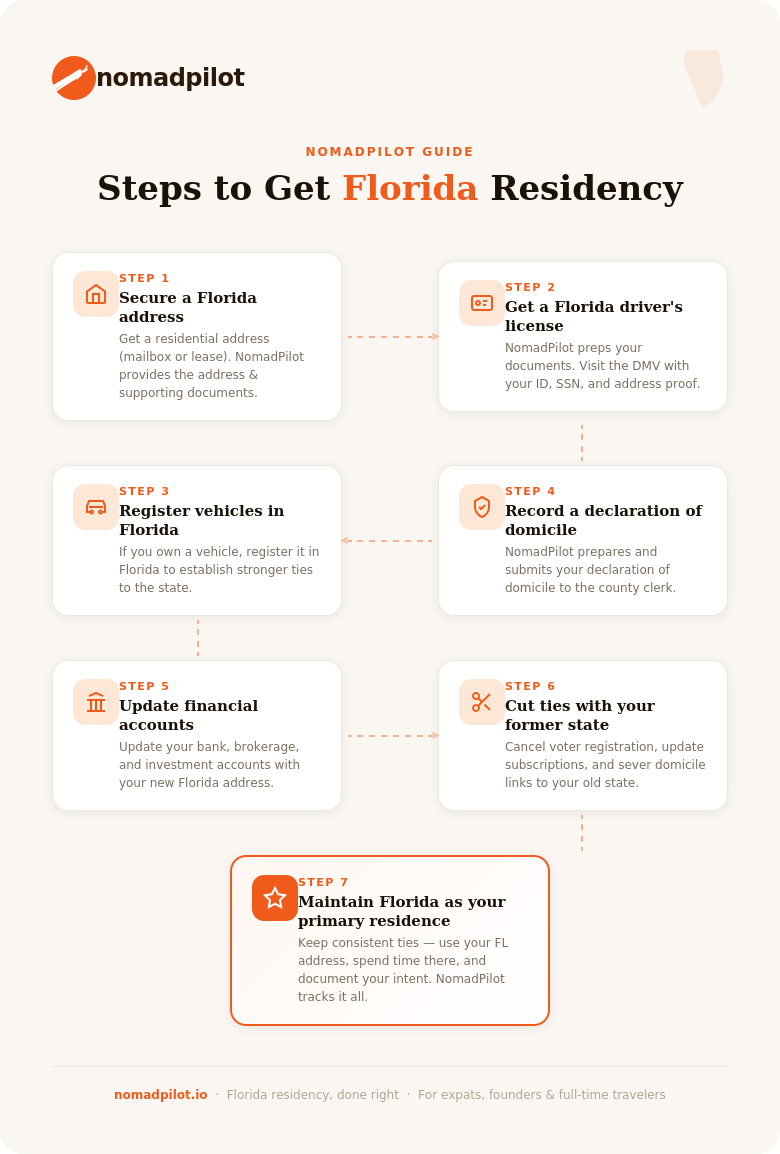 nomadpilot

NOMADPILOT GUIDE

Steps to Get Florida Residency

STEP 1
Secure a Florida address
Get a residential address (mailbox or lease). NomadPilot provides the address & supporting documents.

STEP 2
Get a Florida driver's license
NomadPilot preps your documents. Visit the DMV with your ID, SSN, and address proof.

STEP 3
Register vehicles in Florida
If you own a vehicle, register it in Florida to establish stronger ties to the state.

STEP 4
Record a declaration of domicile
NomadPilot prepares and submits your declaration of domicile to the county clerk.

STEP 5
Update financial accounts
Update your bank, brokerage, and investment accounts with your new Florida address.

STEP 6
Cut ties with your former state
Cancel voter registration, update subscriptions, and sever domicile links to your old state.

STEP 7
Maintain Florida as your primary residence
Keep consistent ties — use your FL address, spend time there, and document your intent. NomadPilot tracks it all.

nomadpilot.io · Florida residency, done right · For expats, founders & full-time travelers